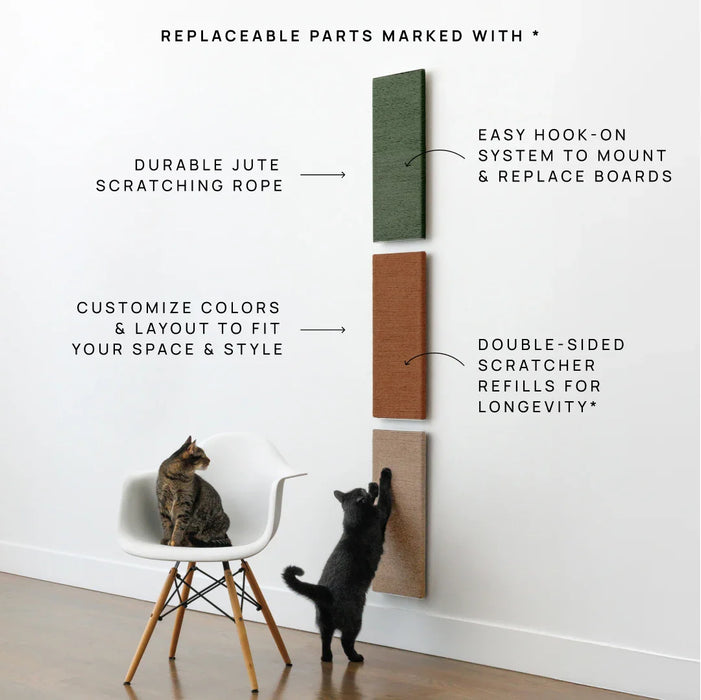 REPLACEABLE PARTS MARKED WITH *

DURABLE JUTE SCRATCHING ROPE

EASY HOOK-ON SYSTEM TO MOUNT & REPLACE BOARDS

CUSTOMIZE COLORS & LAYOUT TO FIT YOUR SPACE & STYLE

DOUBLE-SIDED SCRATCHER REFILLS FOR LONGEVITY*