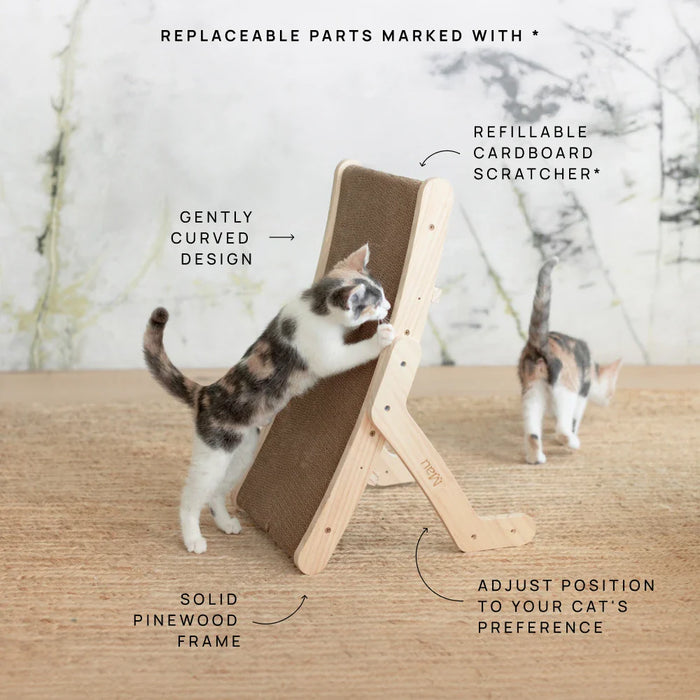 REPLACEABLE PARTS MARKED WITH *

REFILLABLE CARDBOARD SCRATCHER*

GENTLY CURVED DESIGN

Mau

SOLID PINEWOOD FRAME

ADJUST POSITION TO YOUR CAT'S PREFERENCE